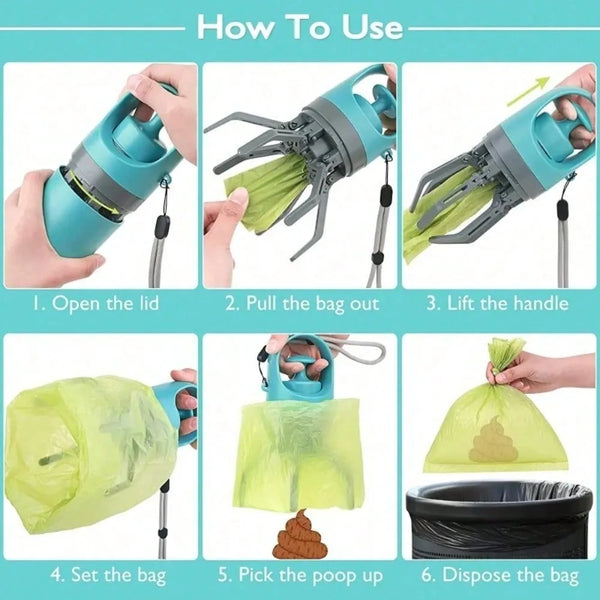 How To Use

1. Open the lid

2. Pull the bag out

3. Lift the handle

4. Set the bag

5. Pick the poop up

6. Dispose the bag